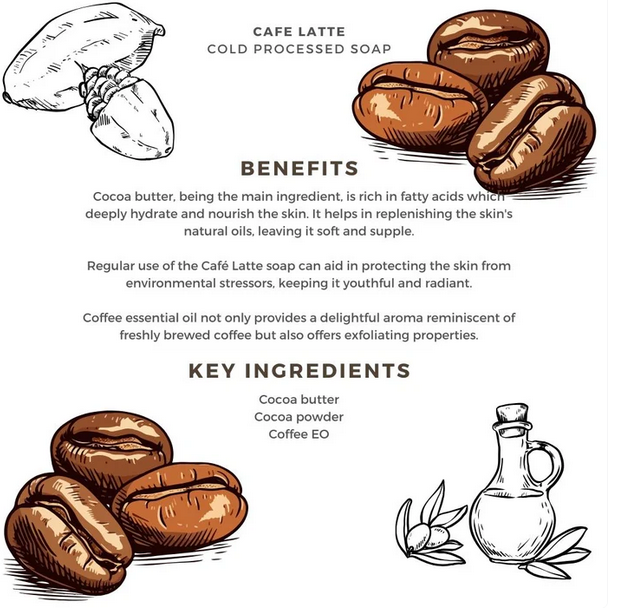 CAFE LATTE
COLD PROCESSED SOAP

BENEFITS

Cocoa butter, being the main ingredient, is rich in fatty acids which deeply hydrate and nourish the skin. It helps in replenishing the skin's natural oils, leaving it soft and supple.

Regular use of the Café Latte soap can aid in protecting the skin from environmental stressors, keeping it youthful and radiant.

Coffee essential oil not only provides a delightful aroma reminiscent of freshly brewed coffee but also offers exfoliating properties.

KEY INGREDIENTS

Cocoa butter
Cocoa powder
Coffee EO