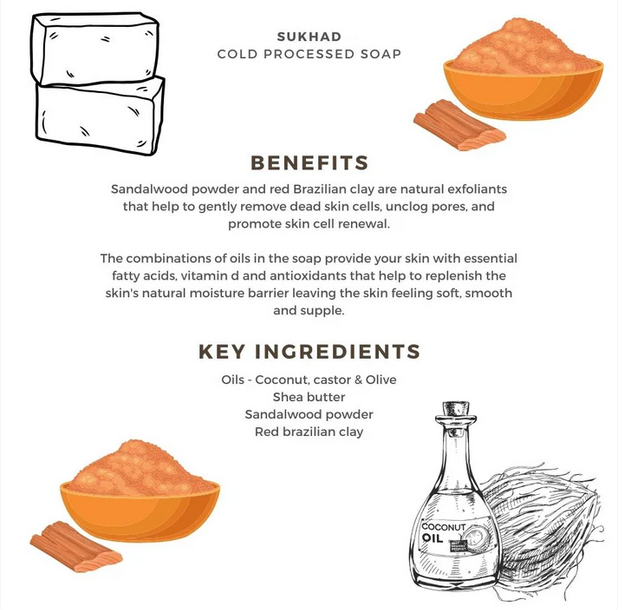 SUKHAD
COLD PROCESSED SOAP

BENEFITS

Sandalwood powder and red Brazilian clay are natural exfoliants that help to gently remove dead skin cells, unclog pores, and promote skin cell renewal.

The combinations of oils in the soap provide your skin with essential fatty acids, vitamin d and antioxidants that help to replenish the skin's natural moisture barrier leaving the skin feeling soft, smooth and supple.

KEY INGREDIENTS

Oils - Coconut, castor & Olive
Shea butter
Sandalwood powder
Red brazilian clay

COCONUT OIL